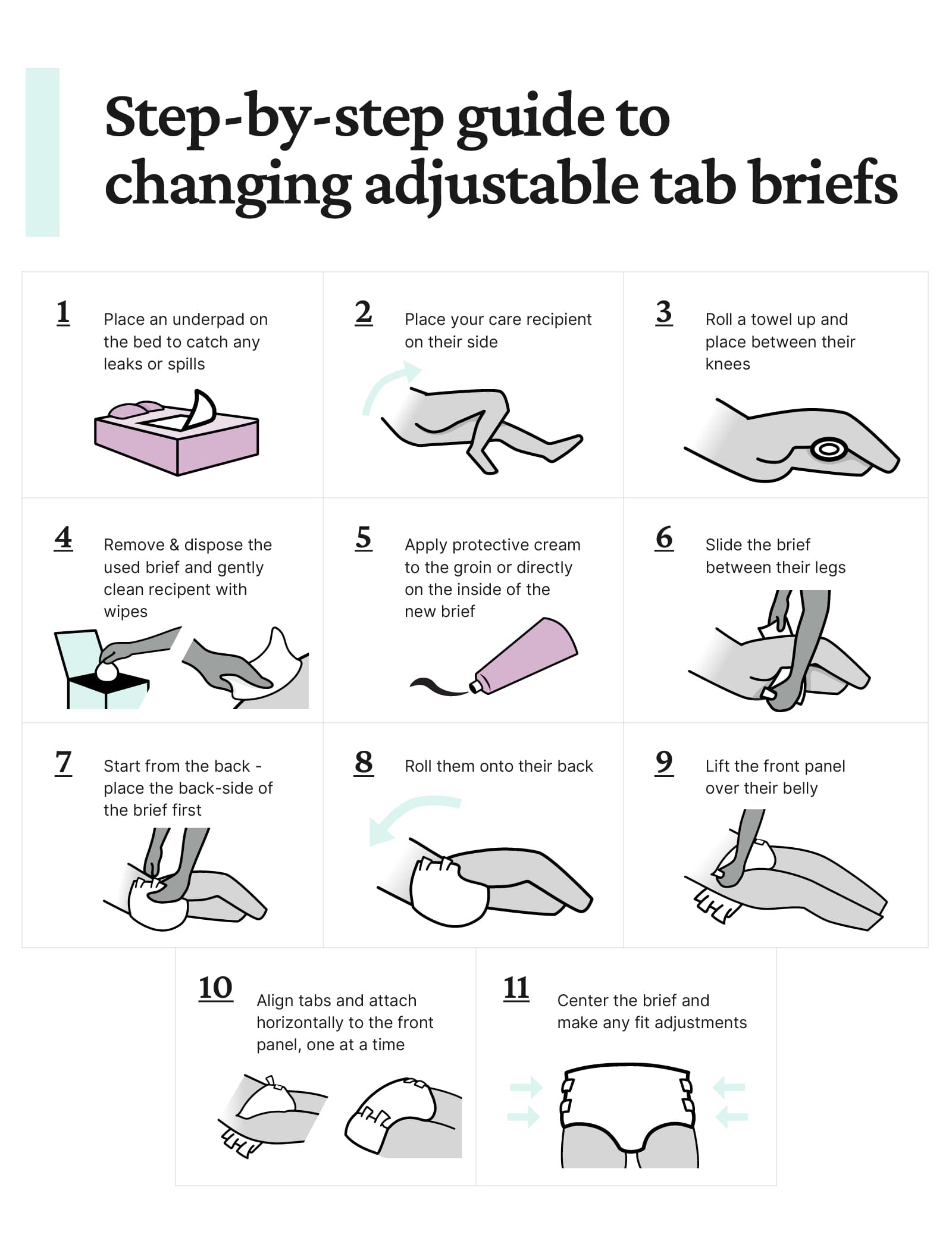 Step-by-step guide to changing adjustable tab briefs

1 Place an underpad on the bed to catch any leaks or spills

2 Place your care recipient on their side

3 Roll a towel up and place between their knees

4 Remove & dispose the used brief and gently clean recipent with wipes

5 Apply protective cream to the groin or directly on the inside of the new brief

6 Slide the brief between their legs

7 Start from the back - place the back-side of the brief first

8 Roll them onto their back

9 Lift the front panel over their belly

10 Align tabs and attach horizontally to the front panel, one at a time

11 Center the brief and make any fit adjustments